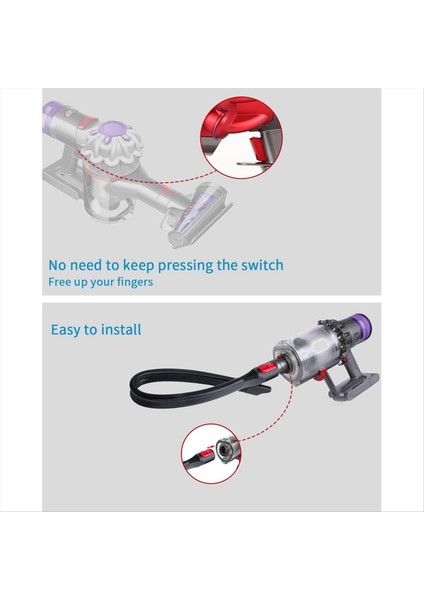 No need to keep pressing the switch
Free up your fingers

Easy to install