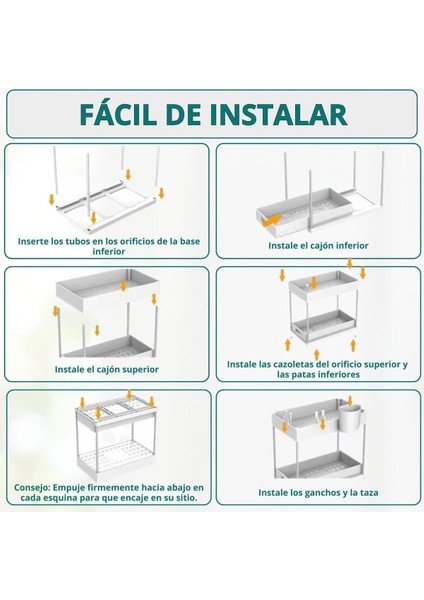 FÁCIL DE INSTALAR

Inserte los tubos en los orificios de la base inferior

Instale el cajón inferior

Instale el cajón superior

Instale las cazoletas del orificio superior y las patas inferiores

Consejo: Empuje firmemente hacia abajo en cada esquina para que encaje en su sitio.

Instale los ganchos y la taza