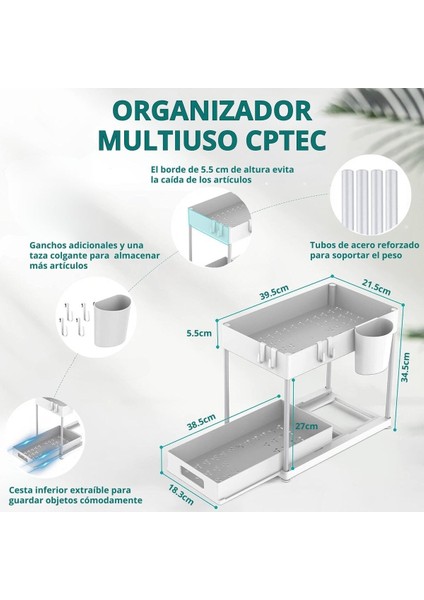 ORGANIZADOR MULTIUSO CPTEC

El borde de 5.5 cm de altura evita la caída de los artículos

Ganchos adicionales y una taza colgante para almacenar más artículos

Tubos de acero reforzado para soportar el peso

39.5cm

21.5cm

5.5cm

34.5cm

38.5cm

27cm

18.3cm

Cesta inferior extraíble para guardar objetos cómodamente