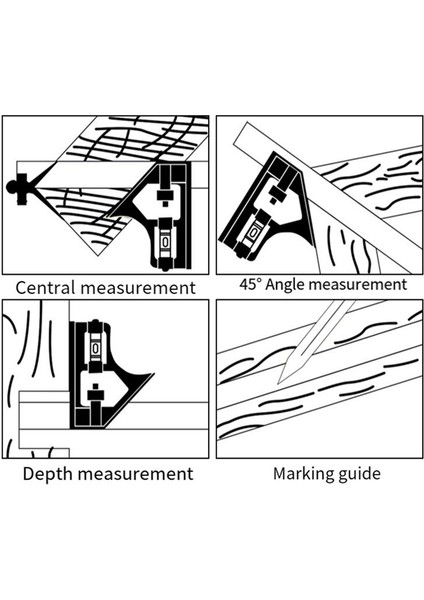 Central measurement

45° Angle measurement

Depth measurement

Marking guide