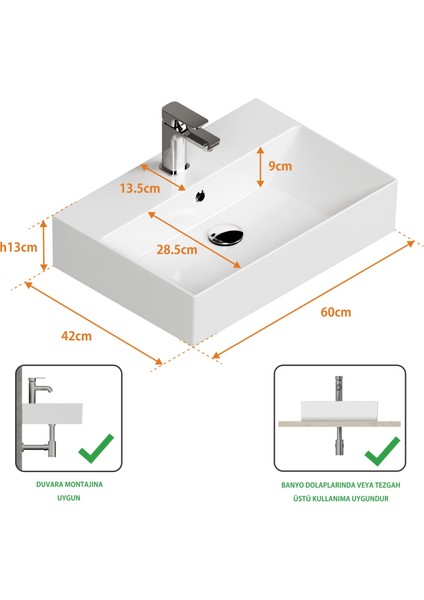 9cm

13.5cm

h13cm

28.5cm

60cm

42cm

DUVARA MONTAJINA UYGUN

BANYO DOLAPLARINDA VEYA TEZGAH ÜSTÜ KULLANIMA UYGUNDUR