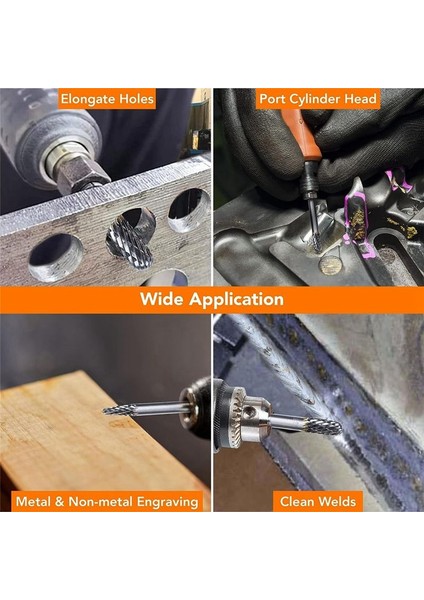 Elongate Holes

Port Cylinder Head

Wide Application

Metal & Non-metal Engraving

Clean Welds