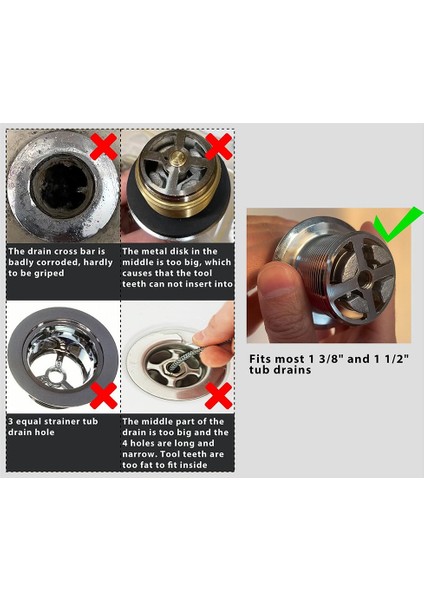 The drain cross bar is badly corroded, hardly to be griped

The metal disk in the middle is too big, which causes that the tool teeth can not insert into

3 equal strainer tub drain hole

The middle part of the drain is too big and the 4 holes are long and narrow. Tool teeth are too fat to fit inside

Fits most 1 3/8" and 1 1/2" tub drains