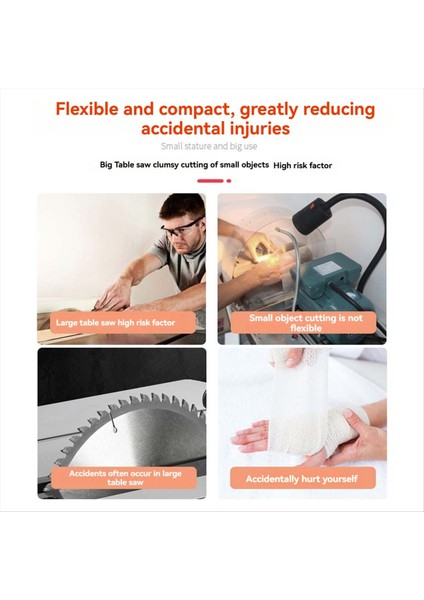 Flexible and compact, greatly reducing accidental injuries

Small stature and big use

Big Table saw clumsy cutting of small objects High risk factor

Large table saw high risk factor

Small object cutting is not flexible

Accidents often occur in large table saw

Accidentally hurt yourself