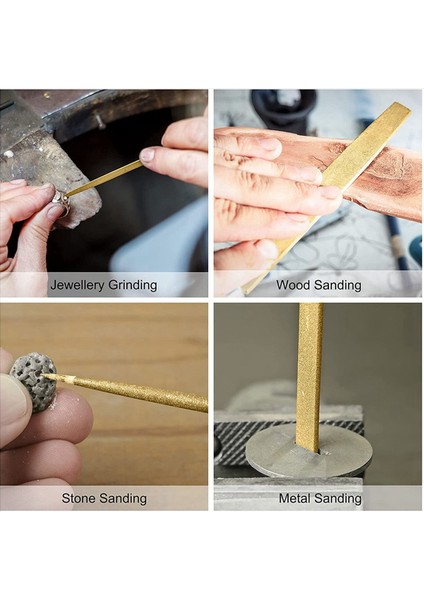 Jewellery Grinding

Wood Sanding

Stone Sanding

Metal Sanding