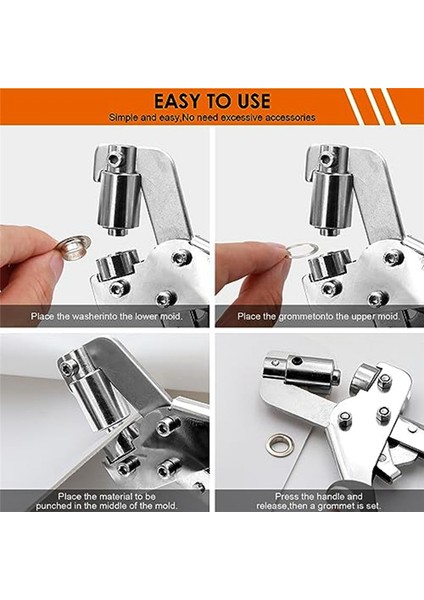 EASY TO USE
Simple and easy,No need excessive accessories

Place the washerinto the lower mold.

Place the grommetonto the upper mold.

Place the material to be punched in the middle of the mold.

Press the handle and release,then a grommet is set.