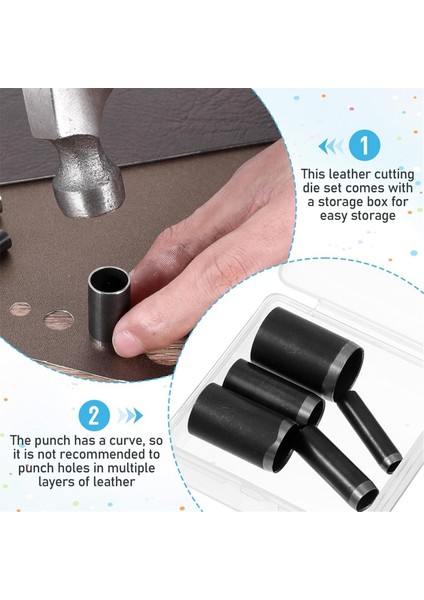 1

This leather cutting die set comes with a storage box for easy storage

2

The punch has a curve, so it is not recommended to punch holes in multiple layers of leather