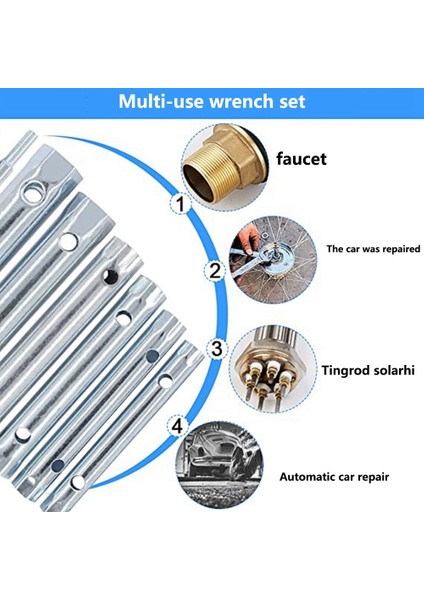 Multi-use wrench set

1

faucet

2

The car was repaired

3

Tingrod solarhi

4

Automatic car repair