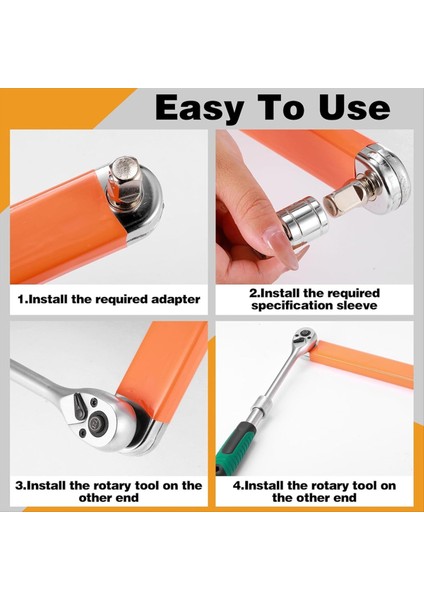 Easy To Use

1.Install the required adapter

2.Install the required specification sleeve

3.Install the rotary tool on the other end

4.Install the rotary tool on the other end