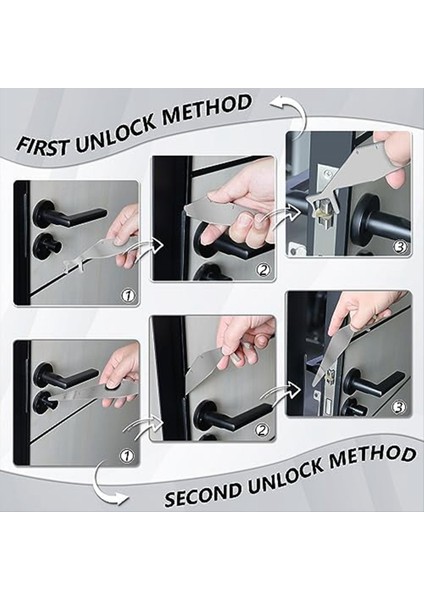 FIRST UNLOCK METHOD

1

2

3

1

2

3

SECOND UNLOCK METHOD