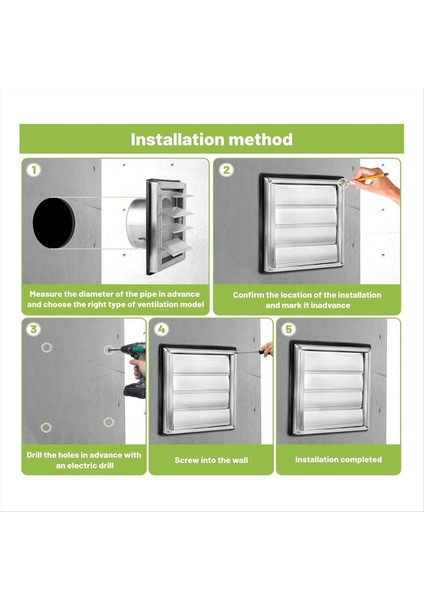 Installation method

1

Measure the diameter of the pipe in advance and choose the right type of ventilation model

2

Confirm the location of the installation and mark it inadvance

3

Drill the holes in advance with an electric drill

4

Screw into the wall

5

Installation completed