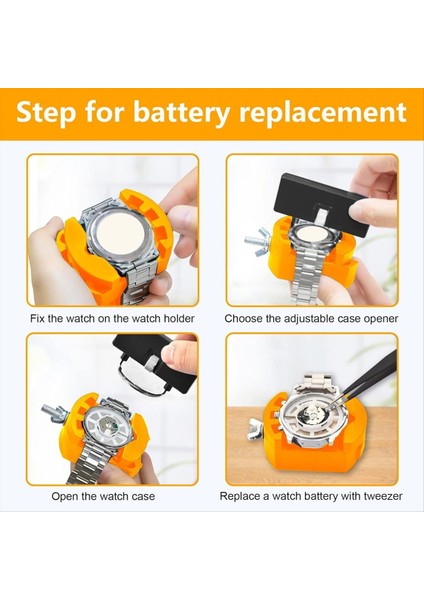 Step for battery replacement

Fix the watch on the watch holder

Choose the adjustable case opener

Open the watch case

Replace a watch battery with tweezer