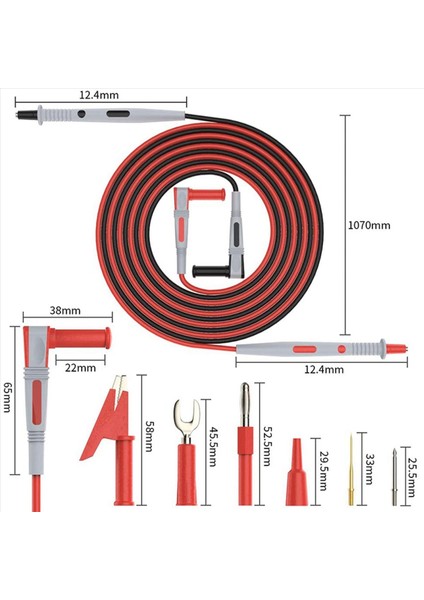 12.4mm

1070mm

38mm

22mm

12.4mm

65mm

58mm

45.5mm

52.5mm

29.5mm

33mm

25.5mm