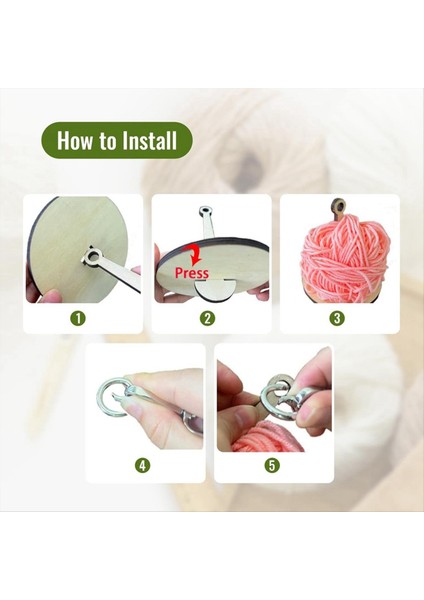 How to Install

1

Press

2

3

4

5