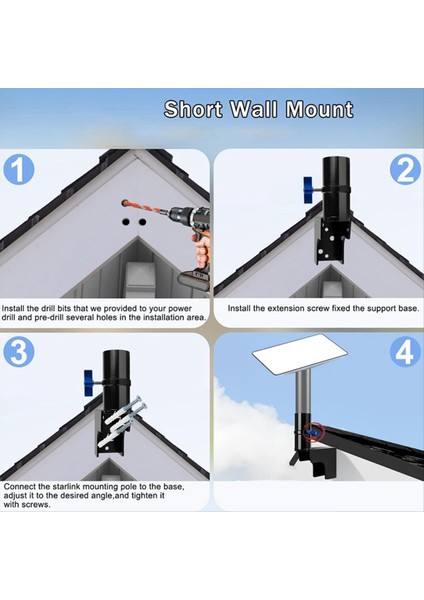 Short Wall Mount

1

Install the drill bits that we provided to your power drill and pre-drill several holes in the installation area.

2

Install the extension screw fixed the support base.

3

Connect the starlink mounting pole to the base, adjust it to the desired angle,and tighten it with screws.

4