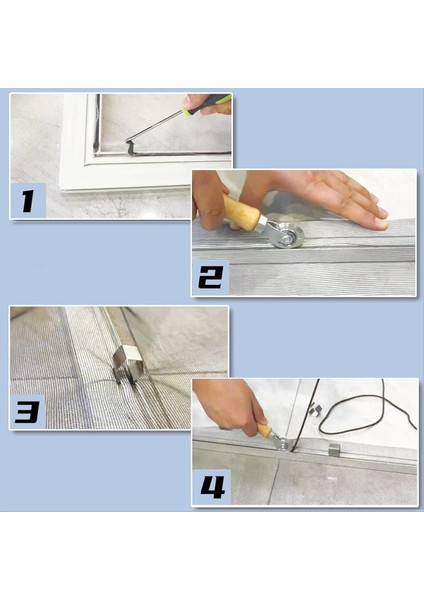 1

2

3

4