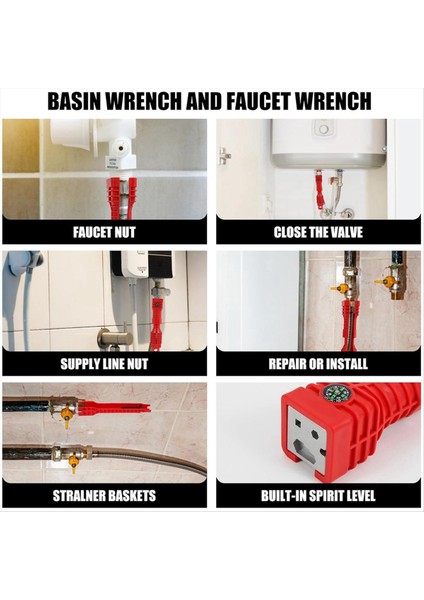 BASIN WRENCH AND FAUCET WRENCH

FAUCET NUT

CLOSE THE VALVE

SUPPLY LINE NUT

REPAIR OR INSTALL

STRALNER BASKETS

BUILT-IN SPIRIT LEVEL