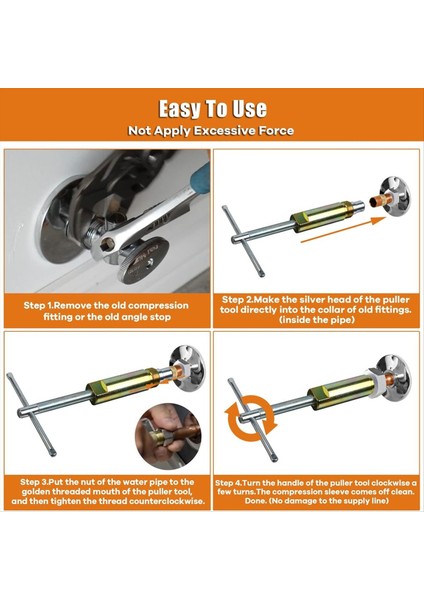 Easy To Use
Not Apply Excessive Force

Step 1.Remove the old compression fitting or the old angle stop

Step 2.Make the silver head of the puller tool directly into the collar of old fittings. (inside the pipe)

Step 3.Put the nut of the water pipe to the golden threaded mouth of the puller tool, and then tighten the thread counterclockwise.

Step 4.Turn the handle of the puller tool clockwise a few turns.The compression sleeve comes off clean. Done. (No damage to the supply line)