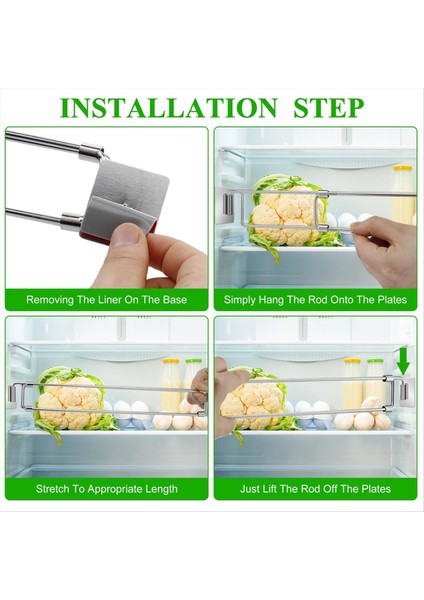 INSTALLATION STEP

Removing The Liner On The Base

Simply Hang The Rod Onto The Plates

Stretch To Appropriate Length

Just Lift The Rod Off The Plates