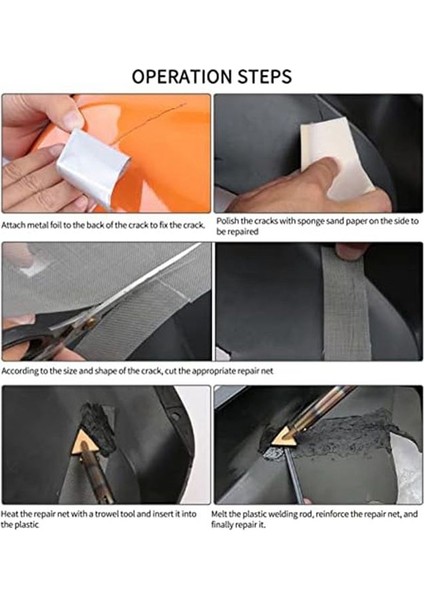 OPERATION STEPS

Attach metal foil to the back of the crack to fix the crack.

Polish the cracks with sponge sand paper on the side to be repaired

According to the size and shape of the crack, cut the appropriate repair net

Heat the repair net with a trowel tool and insert it into the plastic

Melt the plastic welding rod, reinforce the repair net, and finally repair it.