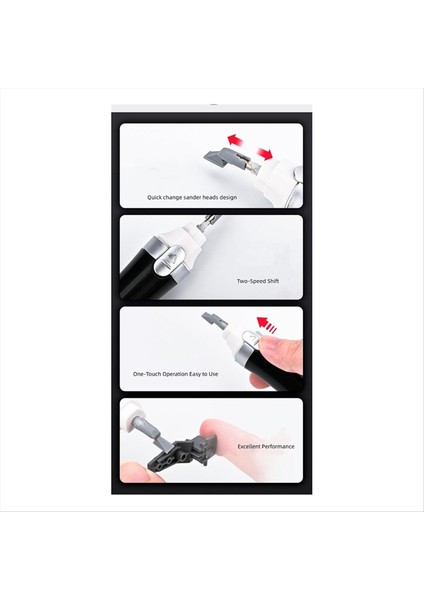 Quick change sander heads design

Two-Speed Shift

One-Touch Operation Easy to Use

Excellent Performance