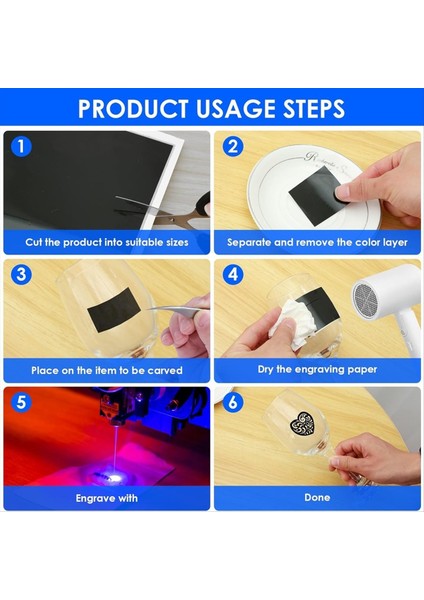 PRODUCT USAGE STEPS

1
Cut the product into suitable sizes

2
Separate and remove the color layer

3
Place on the item to be carved

4
Dry the engraving paper

5
Engrave with

6
Done