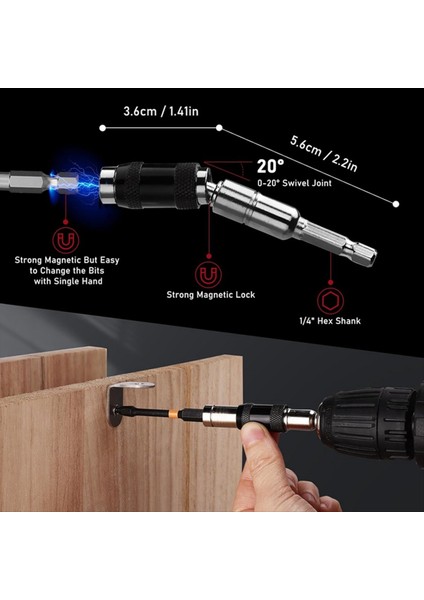 3.6cm / 1.41in

5.6cm / 2.2in

20°
0-20° Swivel Joint

Strong Magnetic But Easy to Change the Bits with Single Hand

Strong Magnetic Lock

1/4" Hex Shank