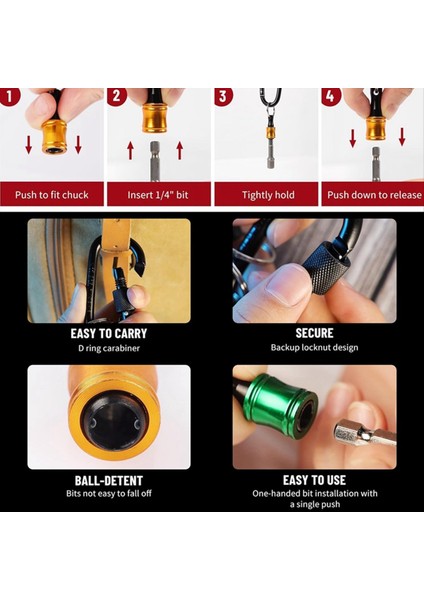 1
Push to fit chuck

2
Insert 1/4" bit

3
Tightly hold

4
Push down to release

EASY TO CARRY
D ring carabiner

SECURE
Backup locknut design

BALL-DETENT
Bits not easy to fall off

EASY TO USE
One-handed bit installation with a single push