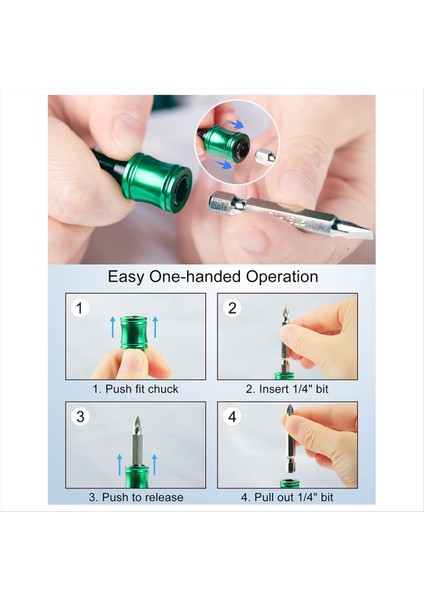 Easy One-handed Operation

1

1. Push fit chuck

2

2. Insert 1/4" bit

3

3. Push to release

4

4. Pull out 1/4" bit