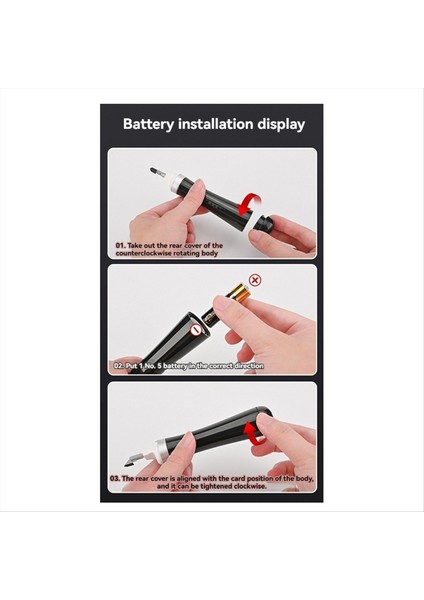 Battery installation display

01. Take out the rear cover of the counterclockwise rotating body

02. Put 1 No. 5 battery in the correct direction

03. The rear cover is aligned with the card position of the body, and it can be tightened clockwise.