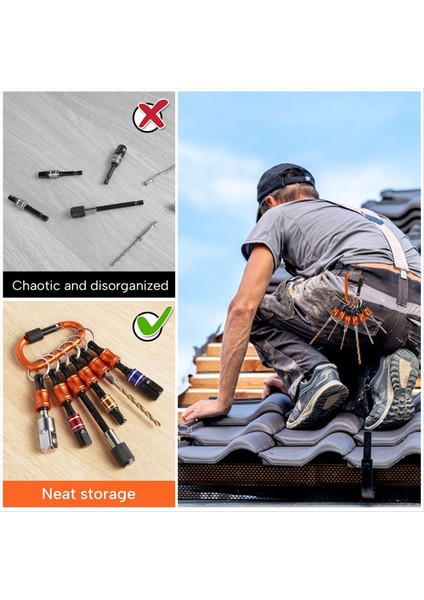 Chaotic and disorganized

Neat storage