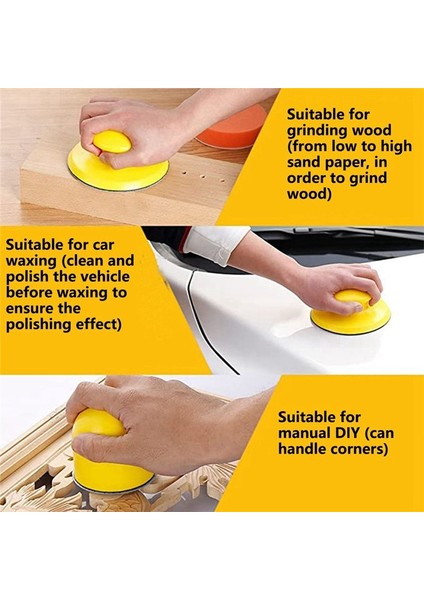 Suitable for grinding wood (from low to high sand paper, in order to grind wood)

Suitable for car waxing (clean and polish the vehicle before waxing to ensure the polishing effect)

Suitable for manual DIY (can handle corners)