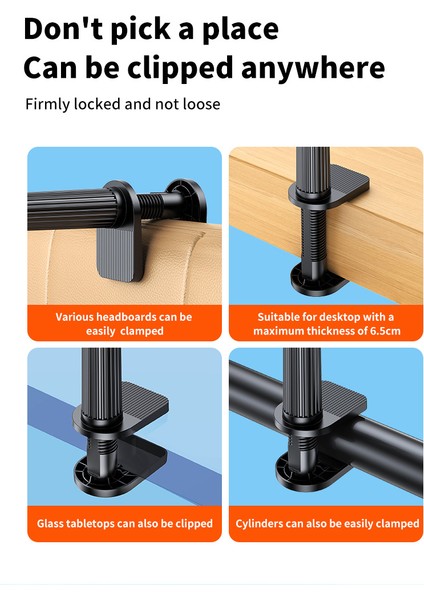 Don't pick a place
Can be clipped anywhere

Firmly locked and not loose

Various headboards can be easily clamped

Suitable for desktop with a maximum thickness of 6.5cm

Glass tabletops can also be clipped

Cylinders can also be easily clamped