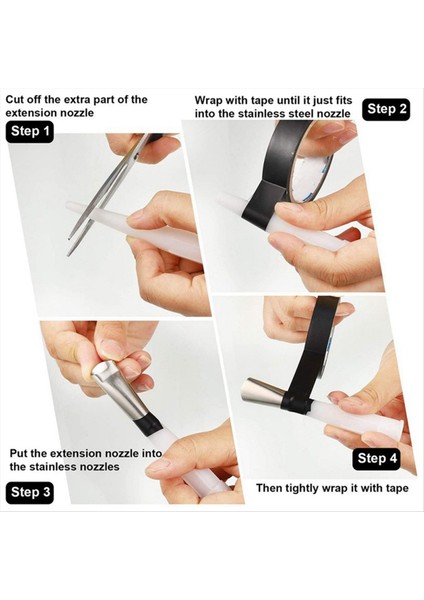 Cut off the extra part of the extension nozzle

Step 1

Wrap with tape until it just fits into the stainless steel nozzle

Step 2

Put the extension nozzle into the stainless nozzles

Step 3

Step 4

Then tightly wrap it with tape