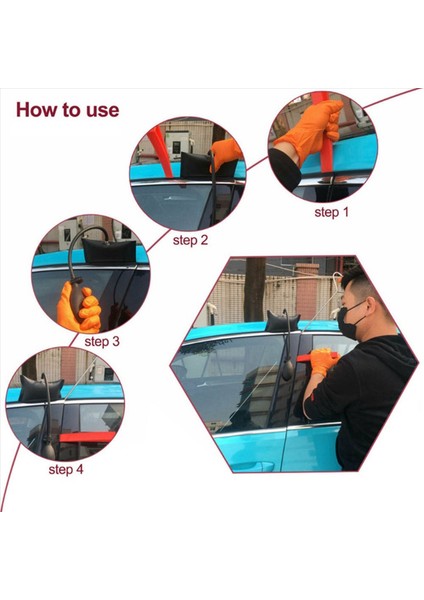 How to use

step 1

step 2

step 3

step 4