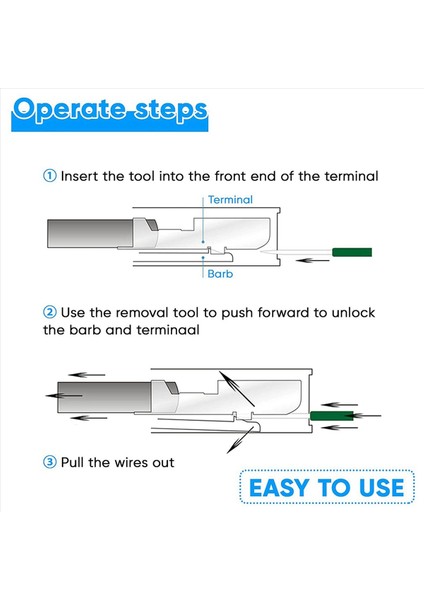 Operate steps

① Insert the tool into the front end of the terminal

Terminal

Barb

② Use the removal tool to push forward to unlock the barb and terminaal

③ Pull the wires out

EASY TO USE