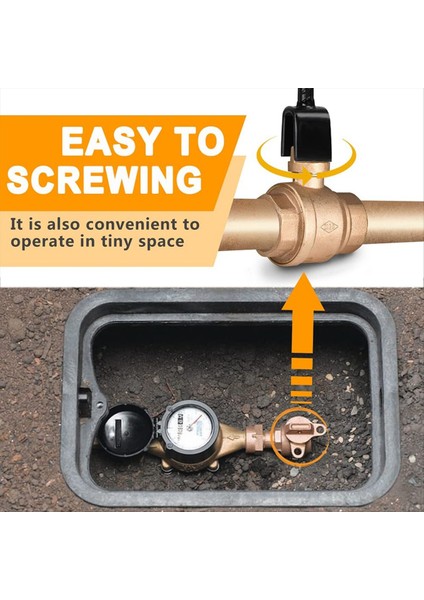 EASY TO SCREWING

It is also convenient to operate in tiny space