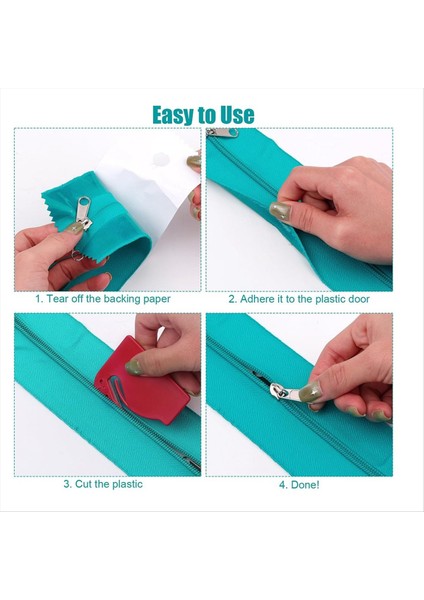 Easy to Use

1. Tear off the backing paper

2. Adhere it to the plastic door

3. Cut the plastic

4. Done!