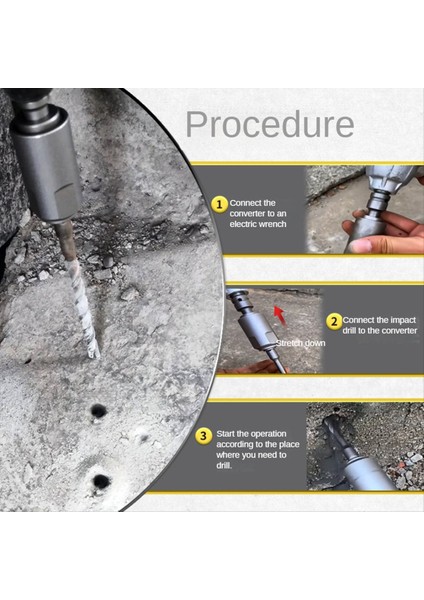 Procedure

1 Connect the converter to an electric wrench

Stretch down

2 Connect the impact drill to the converter

3 Start the operation according to the place where you need to drill.