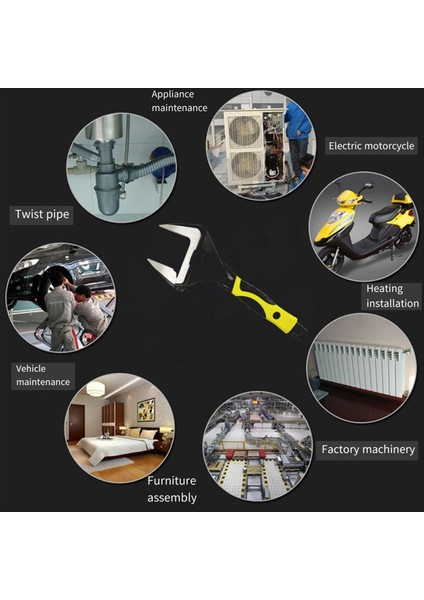 Appliance maintenance

Electric motorcycle

Twist pipe

Heating installation

Vehicle maintenance

Factory machinery

Furniture assembly