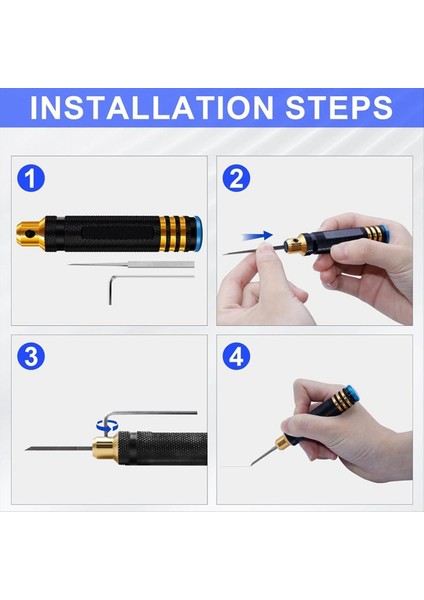 INSTALLATION STEPS

1

2

3

4