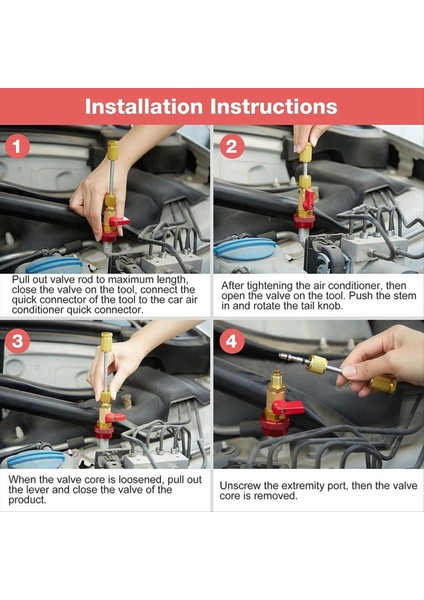 Installation Instructions

1

Pull out valve rod to maximum length, close the valve on the tool, connect the quick connector of the tool to the car air conditioner quick connector.

2

After tightening the air conditioner, then open the valve on the tool. Push the stem in and rotate the tail knob.

3

When the valve core is loosened, pull out the lever and close the valve of the product.

4

Unscrew the extremity port, then the valve core is removed.