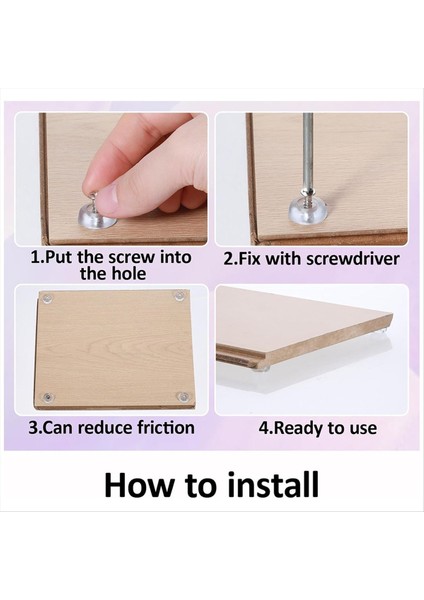 1.Put the screw into the hole

2.Fix with screwdriver

3.Can reduce friction

4.Ready to use

How to install