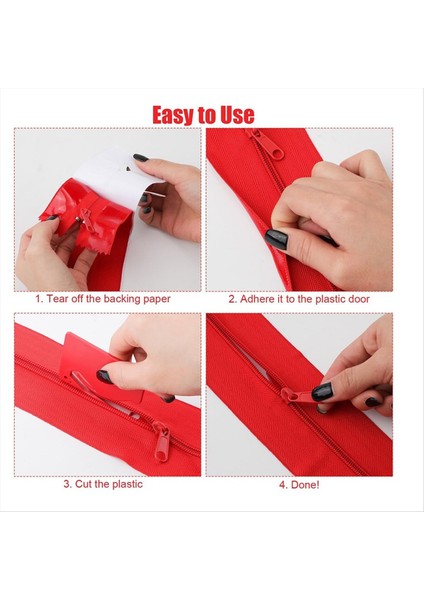 Easy to Use

1. Tear off the backing paper

2. Adhere it to the plastic door

3. Cut the plastic

4. Done!