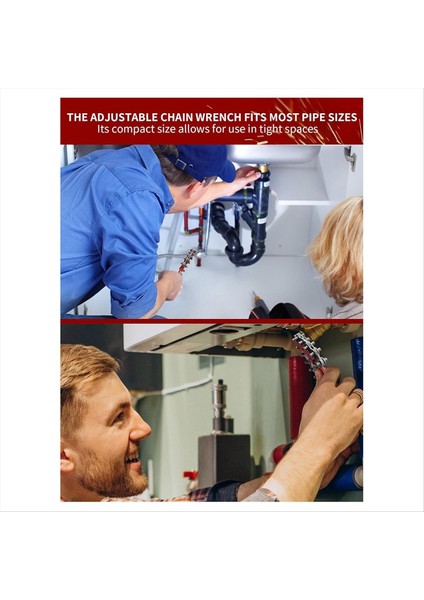 THE ADJUSTABLE CHAIN WRENCH FITS MOST PIPE SIZES
Its compact size allows for use in tight spaces