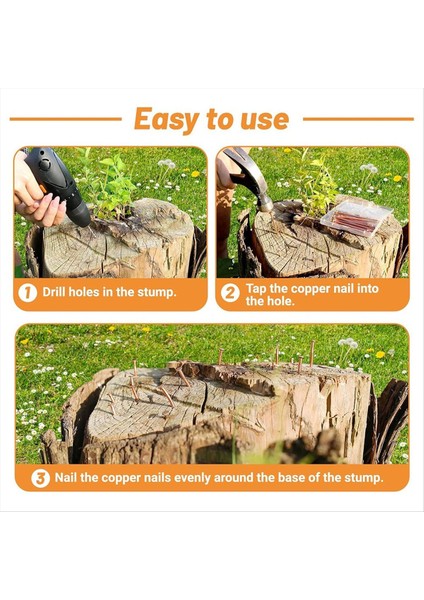 Easy to use

1 Drill holes in the stump.

2 Tap the copper nail into the hole.

3 Nail the copper nails evenly around the base of the stump.