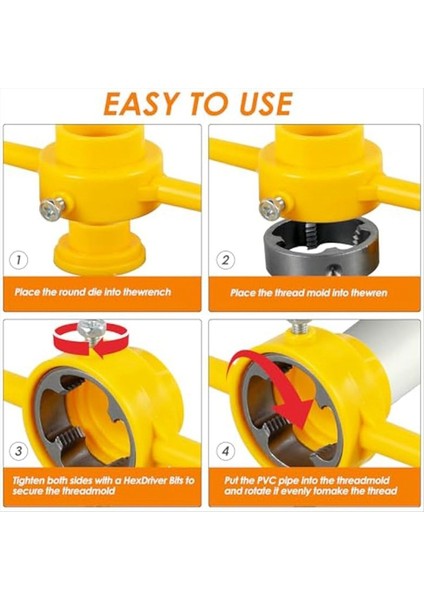 EASY TO USE

1

Place the round die into thewrench

2

Place the thread mold into thewren

3

Tighten both sides with a HexDriver Bits to secure the threadmold

4

Put the PVC pipe into the threadmold and rotate it evenly tomake the thread