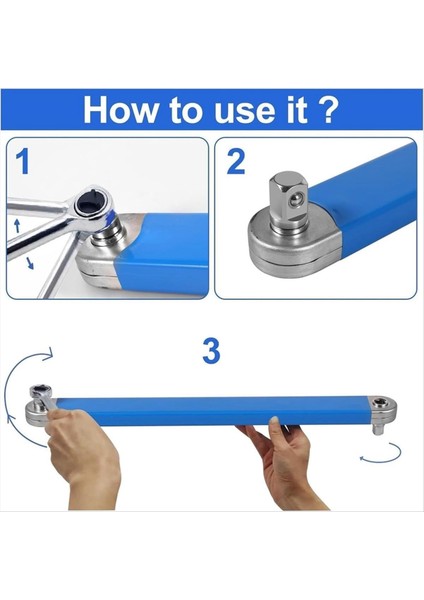 How to use it ?

1

2

3