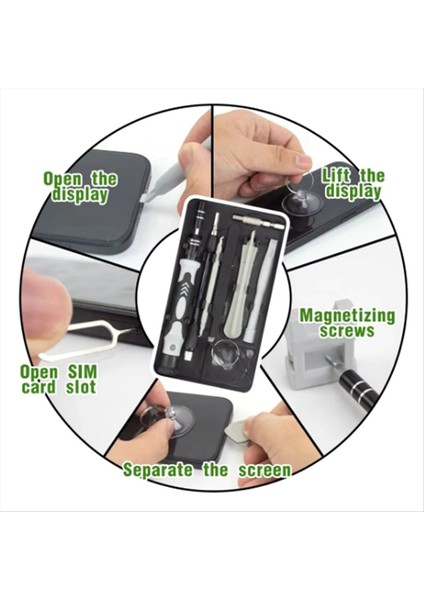 Open the display

Lift the display

Magnetizing screws

Open SIM card slot

Separate the screen