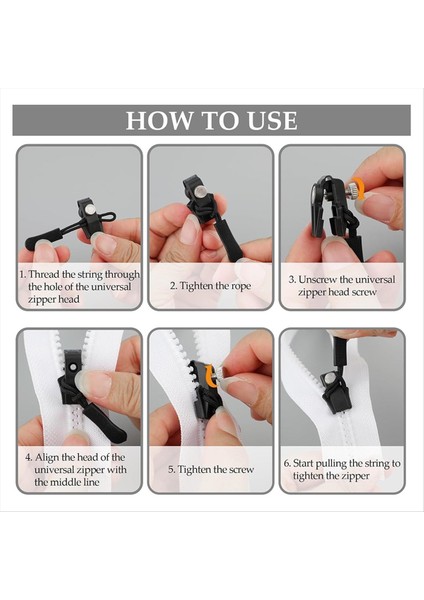 HOW TO USE

1. Thread the string through the hole of the universal zipper head

2. Tighten the rope

3. Unscrew the universal zipper head screw

4. Align the head of the universal zipper with the middle line

5. Tighten the screw

6. Start pulling the string to tighten the zipper